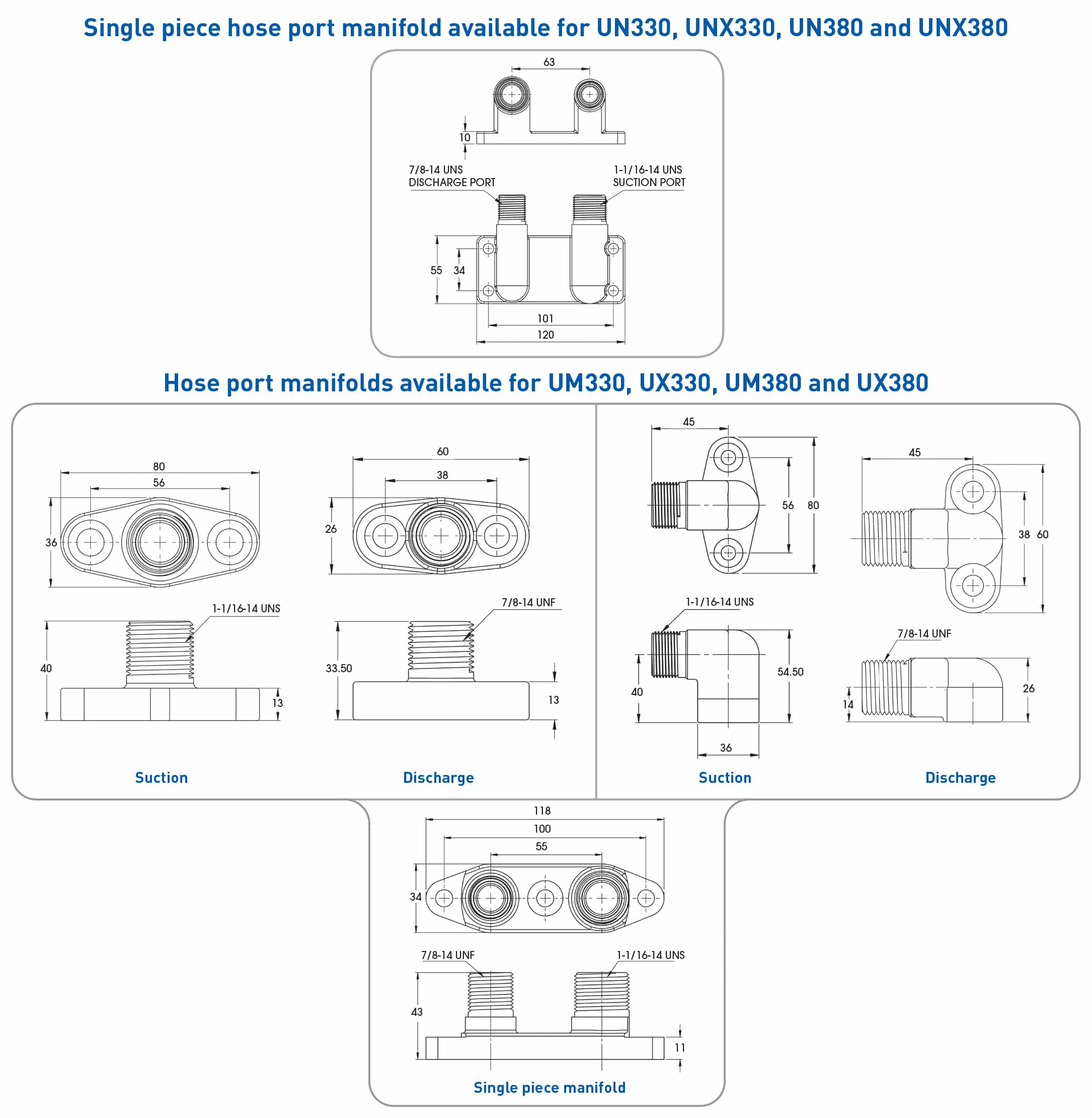 Single piece hose port manifold available for UN330, UNX330, UN380 and UNX380

63

10

7/8-14 UNS
DISCHARGE PORT

1-1/16-14 UNS
SUCTION PORT

55 34

101

120

Hose port manifolds available for UM330, UX330, UM380 and UX380

80

56

36

1-1/16-14 UNS

40

13

Suction

60

38

26

7/8-14 UNF

33.50

13

Discharge

45

56 80

1-1/16-14 UNS

40

54.50

36

Suction

45

38 60

7/8-14 UNF

14

26

Discharge

118

100

55

34

7/8-14 UNF

1-1/16-14 UNS

43

11

Single piece manifold